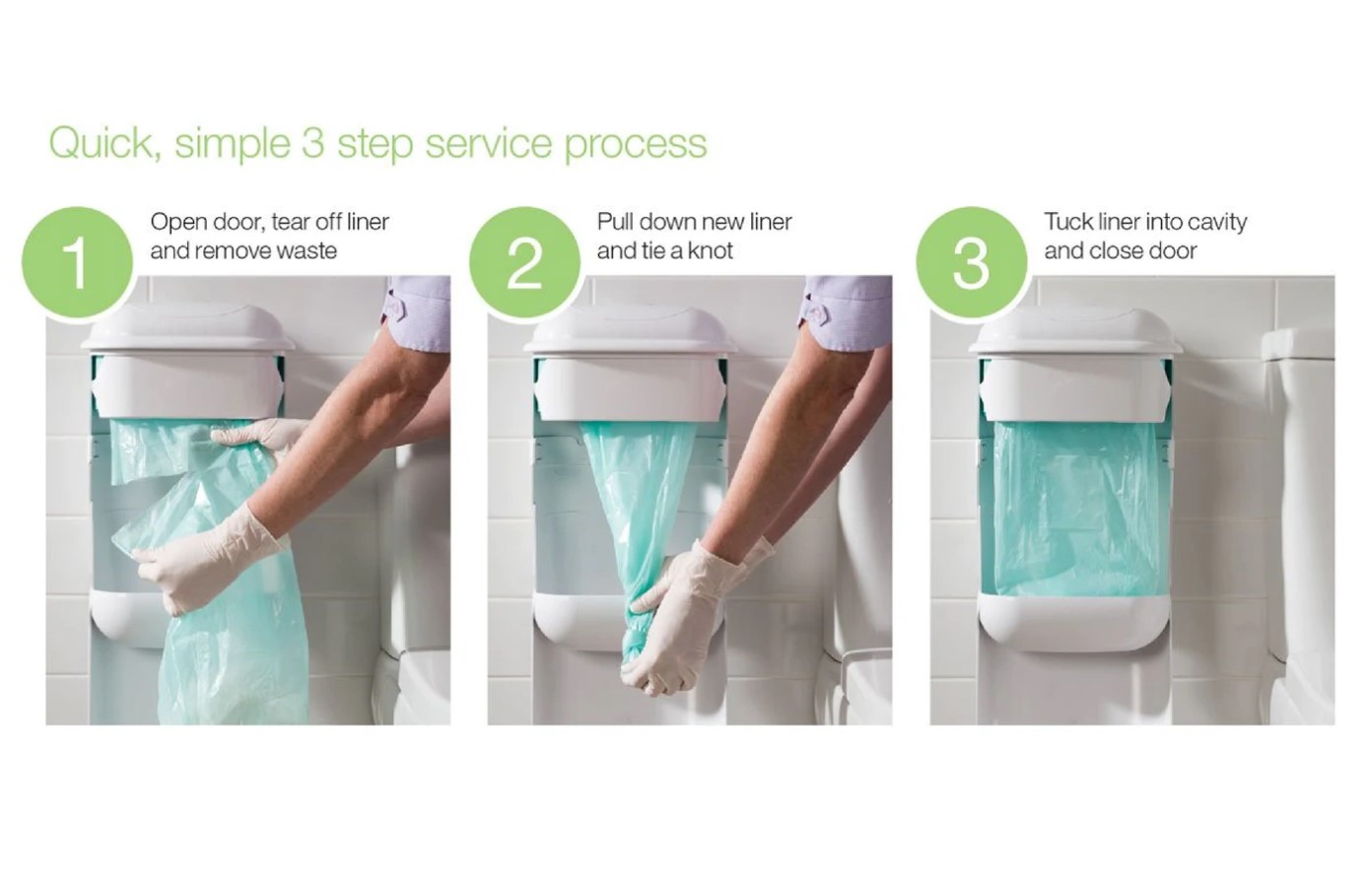 Quick, simple 3 step service process

1
Open door, tear off liner and remove waste

2
Pull down new liner and tie a knot

3
Tuck liner into cavity and close door